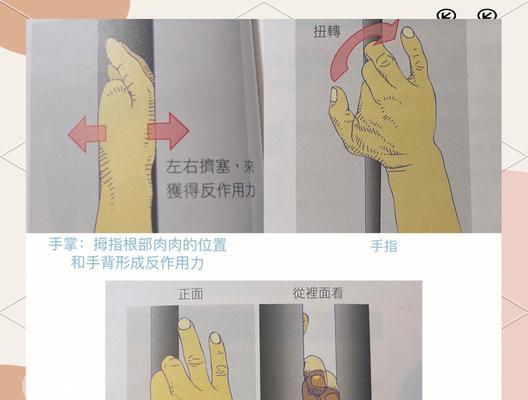 扭轉

左右擠塞，來獲得反作用力

手掌：拇指根部肉肉的位置和手背形成反作用力

手指

正面

從裡面看